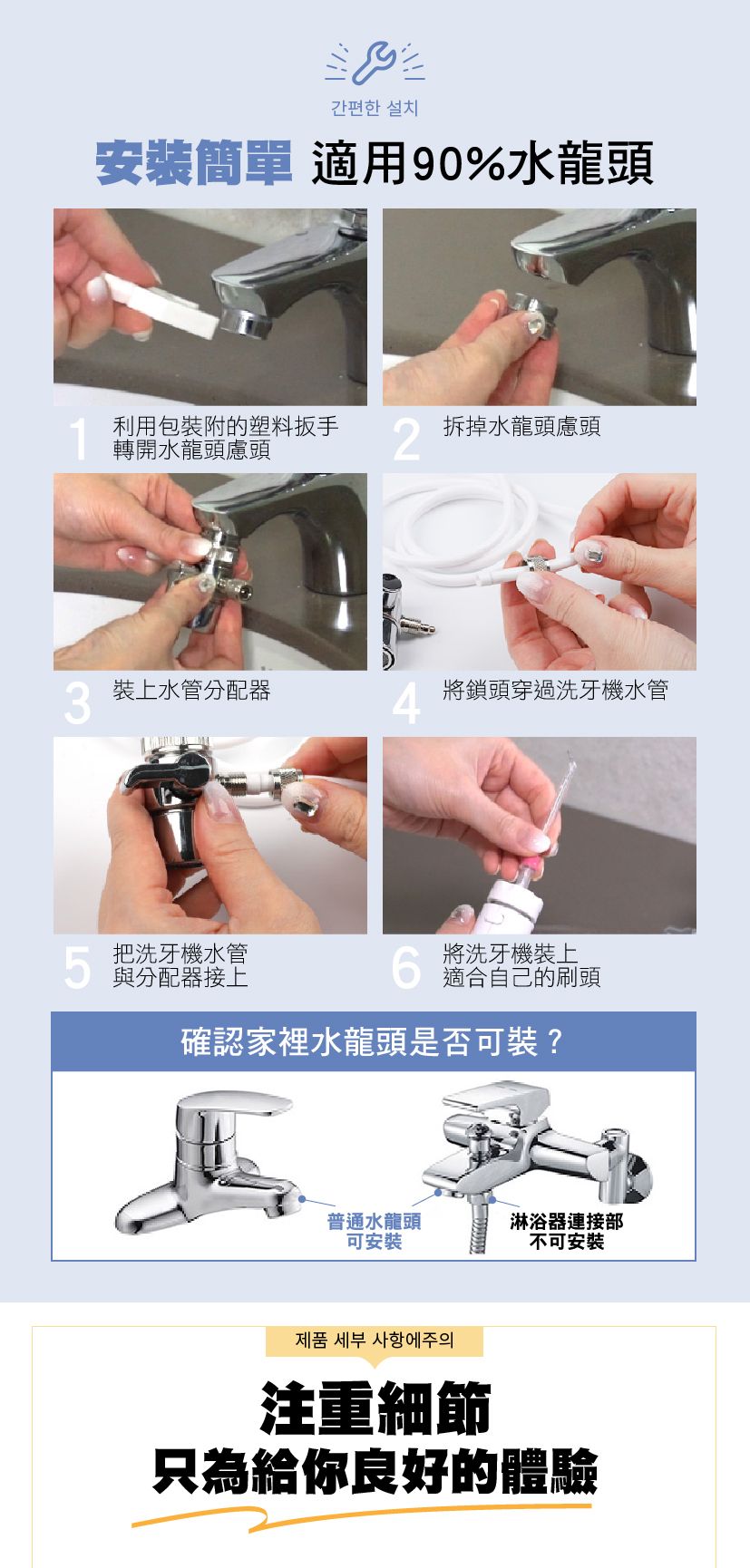 간편한 설치

安裝簡單 適用90%水龍頭

1 利用包裝附的塑料扳手轉開水龍頭慮頭

2 拆掉水龍頭慮頭

3 裝上水管分配器

4 將鎖頭穿過洗牙機水管

5 把洗牙機水管與分配器接上

6 將洗牙機裝上適合自己的刷頭

確認家裡水龍頭是否可裝？

普通水龍頭可安裝

淋浴器連接部不可安裝

제품 세부 사항에주의

注重細節
只為給你良好的體驗